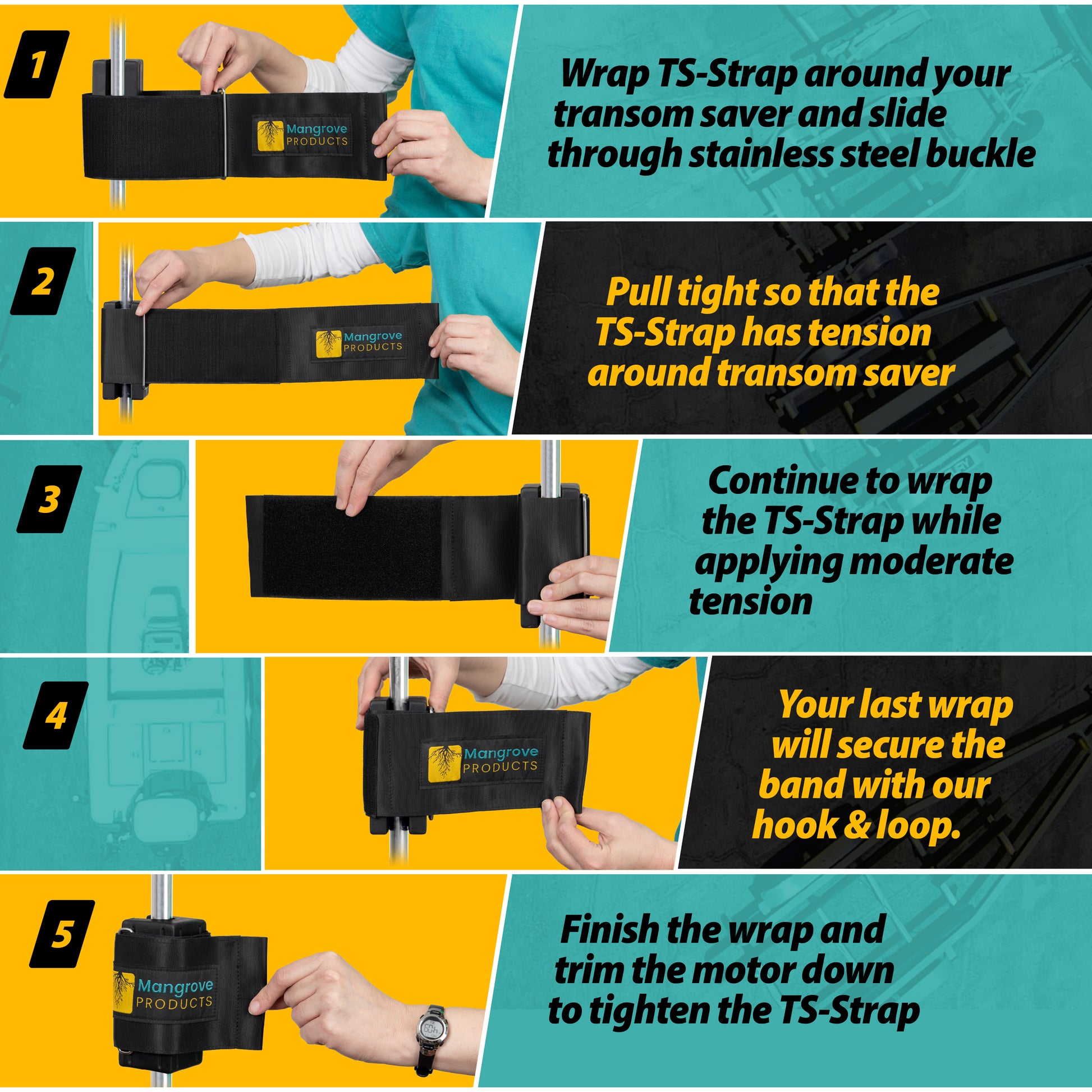 1

Mangrove PRODUCTS

Wrap TS-Strap around your transom saver and slide through stainless steel buckle

2

Mangrove PRODUCTS

Pull tight so that the TS-Strap has tension around transom saver

3

Continue to wrap the TS-Strap while applying moderate tension

4

Mangrove PRODUCTS

Your last wrap will secure the band with our hook & loop.

5

Mangrove PRODUCTS

Finish the wrap and trim the motor down to tighten the TS-Strap