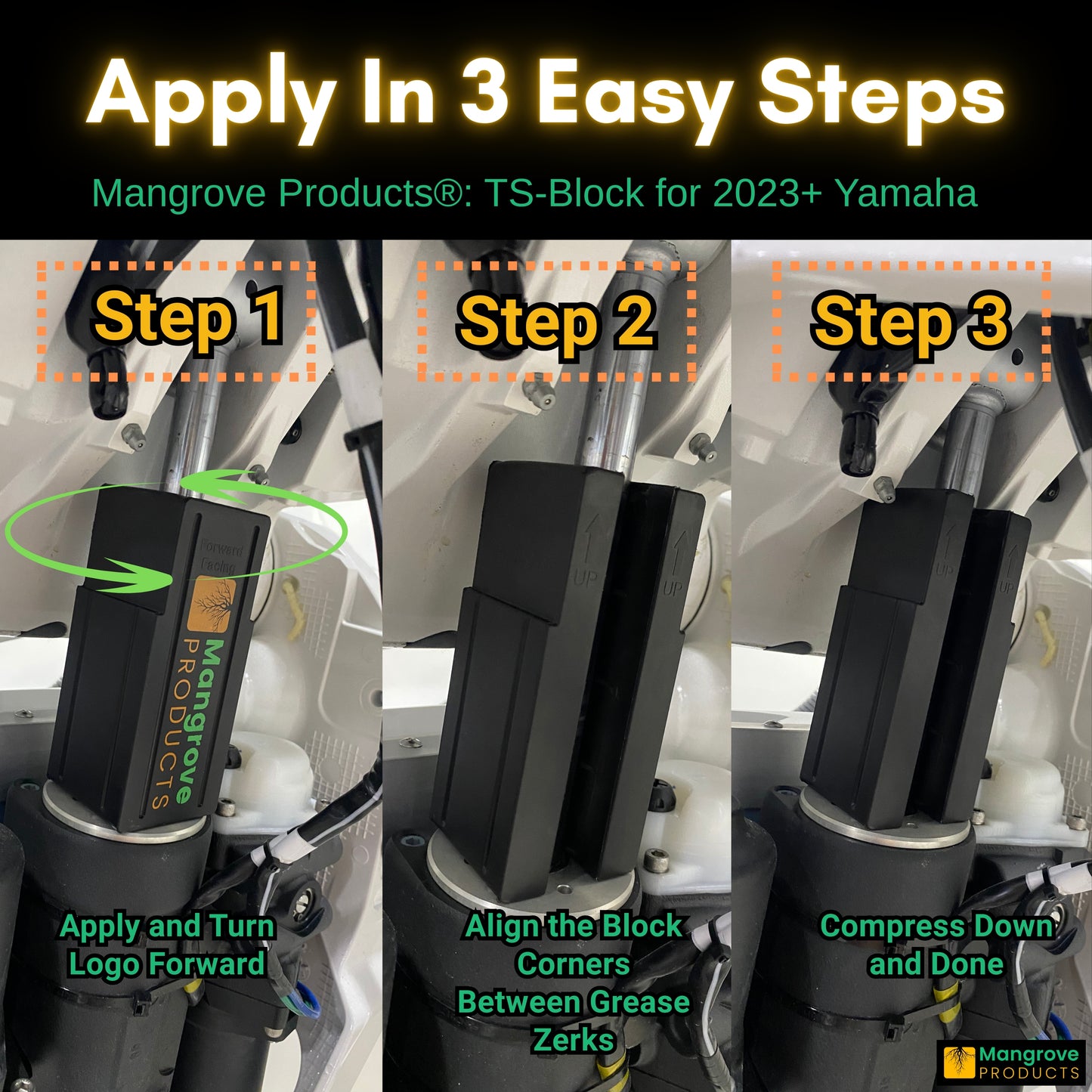 Apply In 3 Easy Steps

Mangrove Products®: TS-Block for 2023+ Yamaha

Step 1

Forward Facing

Mangrove PRODUCTS

Apply and Turn Logo Forward

Step 2

UP

UP

Align the Block Corners Between Grease Zerks

Step 3

UP

UP

Compress Down and Done

Mangrove PRODUCTS