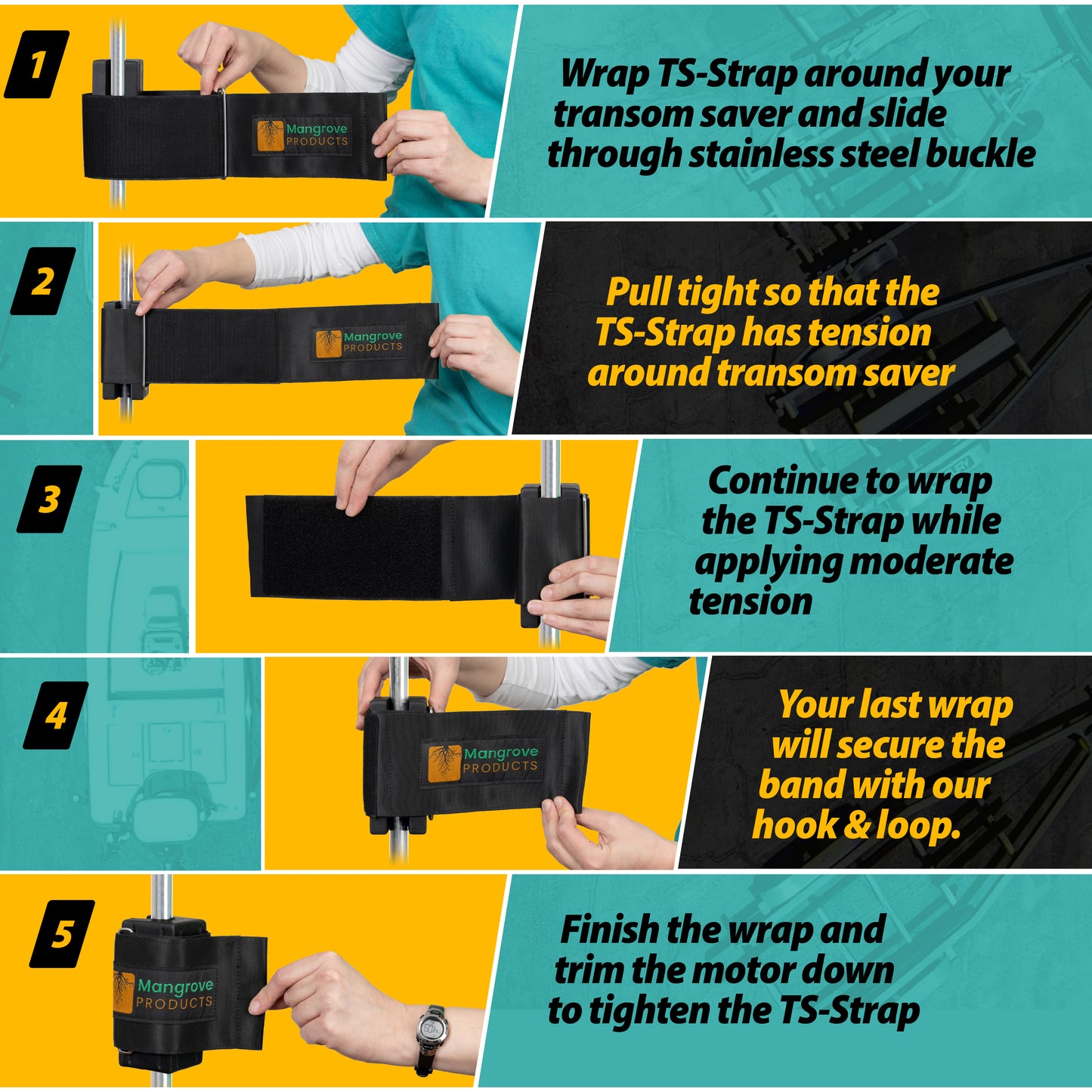 1

Mangrove PRODUCTS

Wrap TS-Strap around your transom saver and slide through stainless steel buckle

2

Mangrove PRODUCTS

Pull tight so that the TS-Strap has tension around transom saver

3

Continue to wrap the TS-Strap while applying moderate tension

4

Mangrove PRODUCTS

Your last wrap will secure the band with our hook & loop.

5

Mangrove PRODUCTS

Finish the wrap and trim the motor down to tighten the TS-Strap