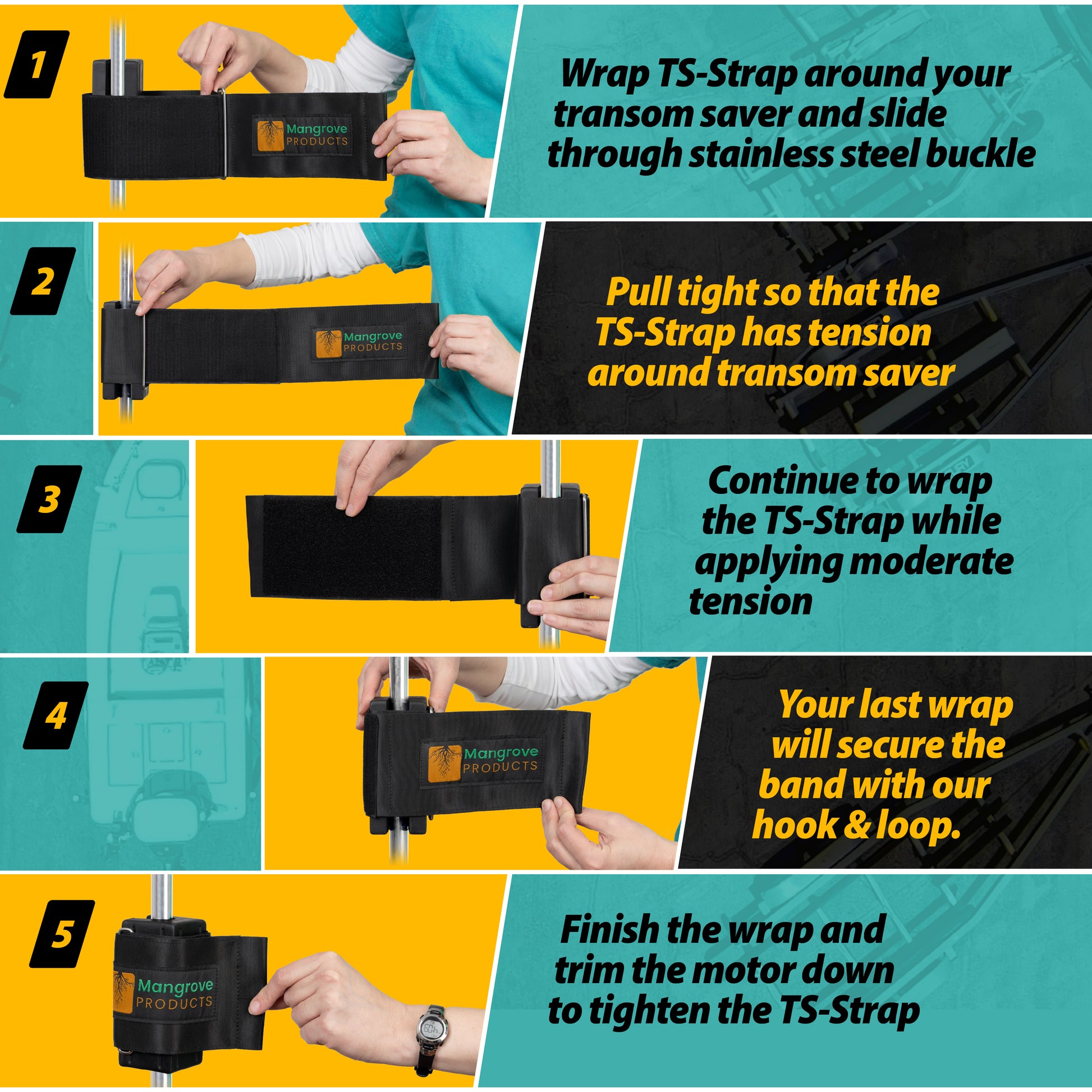 1

Mangrove PRODUCTS

Wrap TS-Strap around your transom saver and slide through stainless steel buckle

2

Mangrove PRODUCTS

Pull tight so that the TS-Strap has tension around transom saver

3

Continue to wrap the TS-Strap while applying moderate tension

4

Mangrove PRODUCTS

Your last wrap will secure the band with our hook & loop.

5

Mangrove PRODUCTS

Finish the wrap and trim the motor down to tighten the TS-Strap